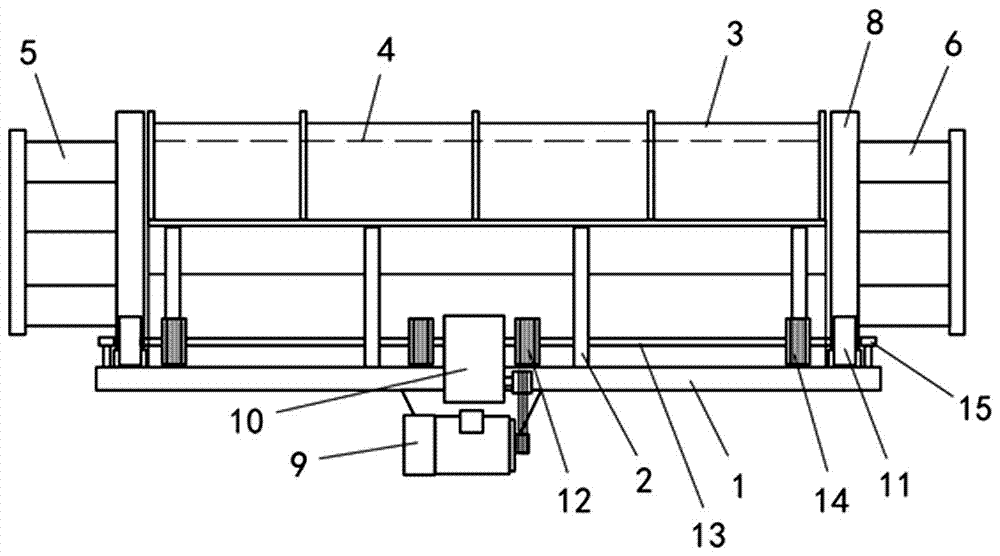 5
4
3
8
6
10
9
12
2
13
1
14
11
15